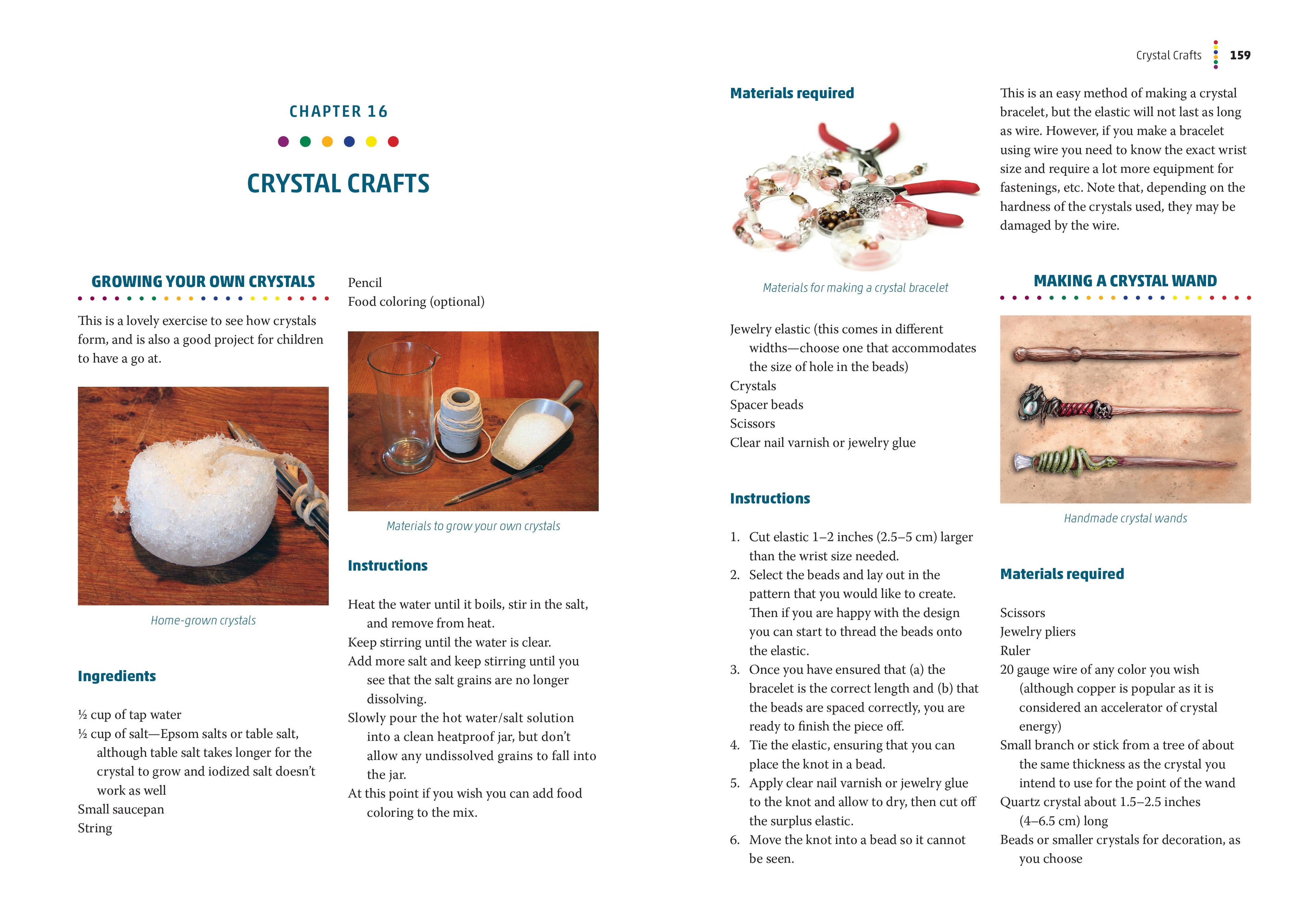 CHAPTER 16

CRYSTAL CRAFTS

GROWING YOUR OWN CRYSTALS

This is a lovely exercise to see how crystals form, and is also a good project for children to have a go at.

Home-grown crystals

Ingredients

½ cup of tap water
½ cup of salt—Epsom salts or table salt, although table salt takes longer for the crystal to grow and iodized salt doesn't work as well
Small saucepan
String
Pencil
Food coloring (optional)

Materials to grow your own crystals

Instructions

Heat the water until it boils, stir in the salt, and remove from heat.
Keep stirring until the water is clear.
Add more salt and keep stirring until you see that the salt grains are no longer dissolving.
Slowly pour the hot water/salt solution into a clean heatproof jar, but don't allow any undissolved grains to fall into the jar.
At this point if you wish you can add food coloring to the mix.

Crystal Crafts 159

Materials required

Materials for making a crystal bracelet

Jewelry elastic (this comes in different widths—choose one that accommodates the size of hole in the beads)
Crystals
Spacer beads
Scissors
Clear nail varnish or jewelry glue

Instructions

1. Cut elastic 1–2 inches (2.5–5 cm) larger than the wrist size needed.
2. Select the beads and lay out in the pattern that you would like to create. Then if you are happy with the design you can start to thread the beads onto the elastic.
3. Once you have ensured that (a) the bracelet is the correct length and (b) that the beads are spaced correctly, you are ready to finish the piece off.
4. Tie the elastic, ensuring that you can place the knot in a bead.
5. Apply clear nail varnish or jewelry glue to the knot and allow to dry, then cut off the surplus elastic.
6. Move the knot into a bead so it cannot be seen.

This is an easy method of making a crystal bracelet, but the elastic will not last as long as wire. However, if you make a bracelet using wire you need to know the exact wrist size and require a lot more equipment for fastenings, etc. Note that, depending on the hardness of the crystals used, they may be damaged by the wire.

MAKING A CRYSTAL WAND

Handmade crystal wands

Materials required

Scissors
Jewelry pliers
Ruler
20 gauge wire of any color you wish (although copper is popular as it is considered an accelerator of crystal energy)
Small branch or stick from a tree of about the same thickness as the crystal you intend to use for the point of the wand
Quartz crystal about 1.5–2.5 inches (4–6.5 cm) long
Beads or smaller crystals for decoration, as you choose